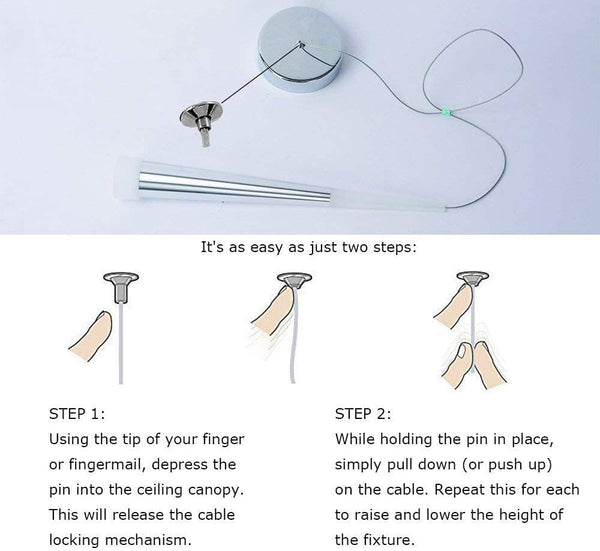 It's as easy as just two steps:

STEP 1:
Using the tip of your finger or fingermail, depress the pin into the ceiling canopy. This will release the cable locking mechanism.

STEP 2:
While holding the pin in place, simply pull down (or push up) on the cable. Repeat this for each to raise and lower the height of the fixture.