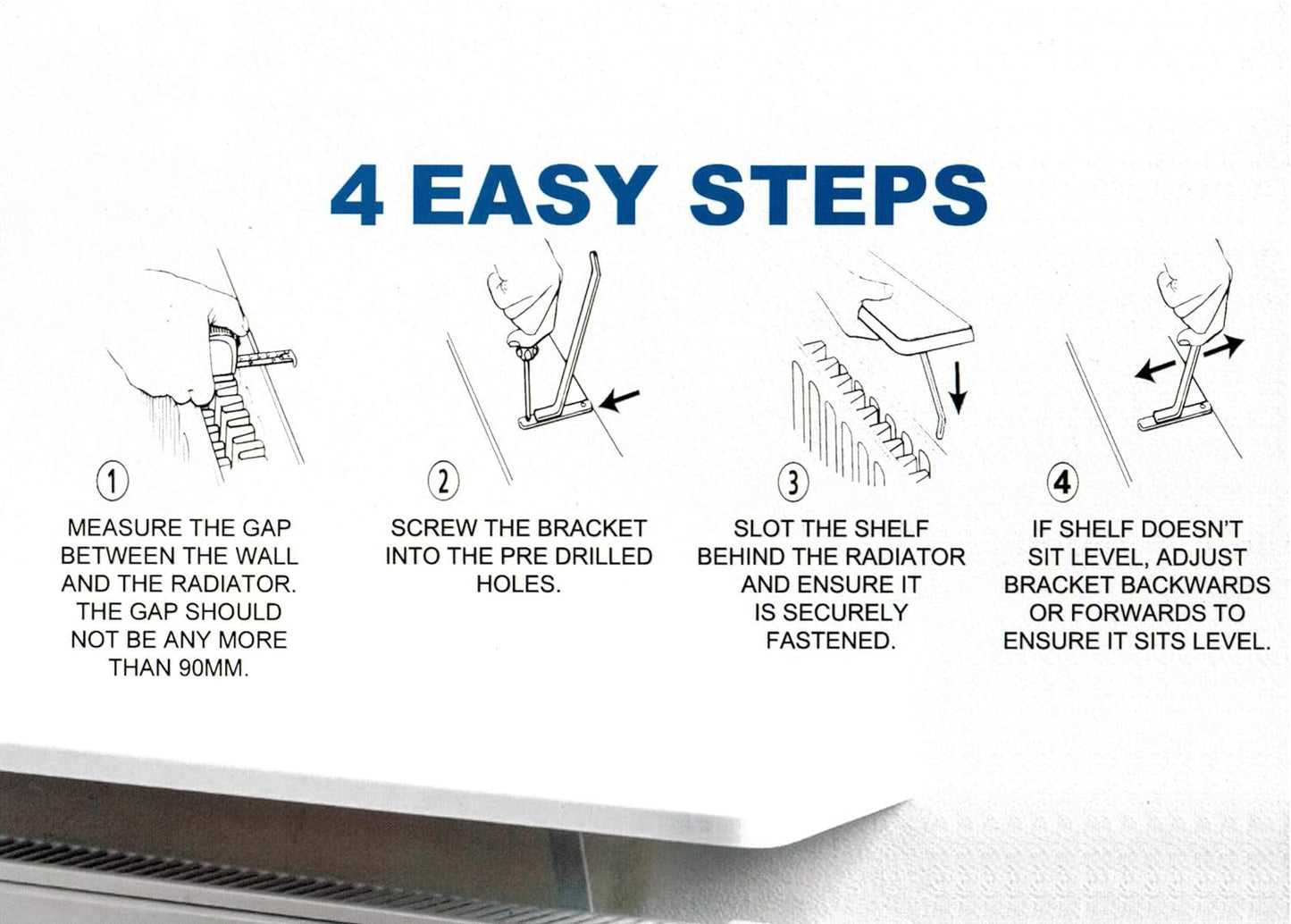 4 EASY STEPS

1

MEASURE THE GAP BETWEEN THE WALL AND THE RADIATOR. THE GAP SHOULD NOT BE ANY MORE THAN 90MM.

2

SCREW THE BRACKET INTO THE PRE DRILLED HOLES.

3

SLOT THE SHELF BEHIND THE RADIATOR AND ENSURE IT IS SECURELY FASTENED.

4

IF SHELF DOESN'T SIT LEVEL, ADJUST BRACKET BACKWARDS OR FORWARDS TO ENSURE IT SITS LEVEL.