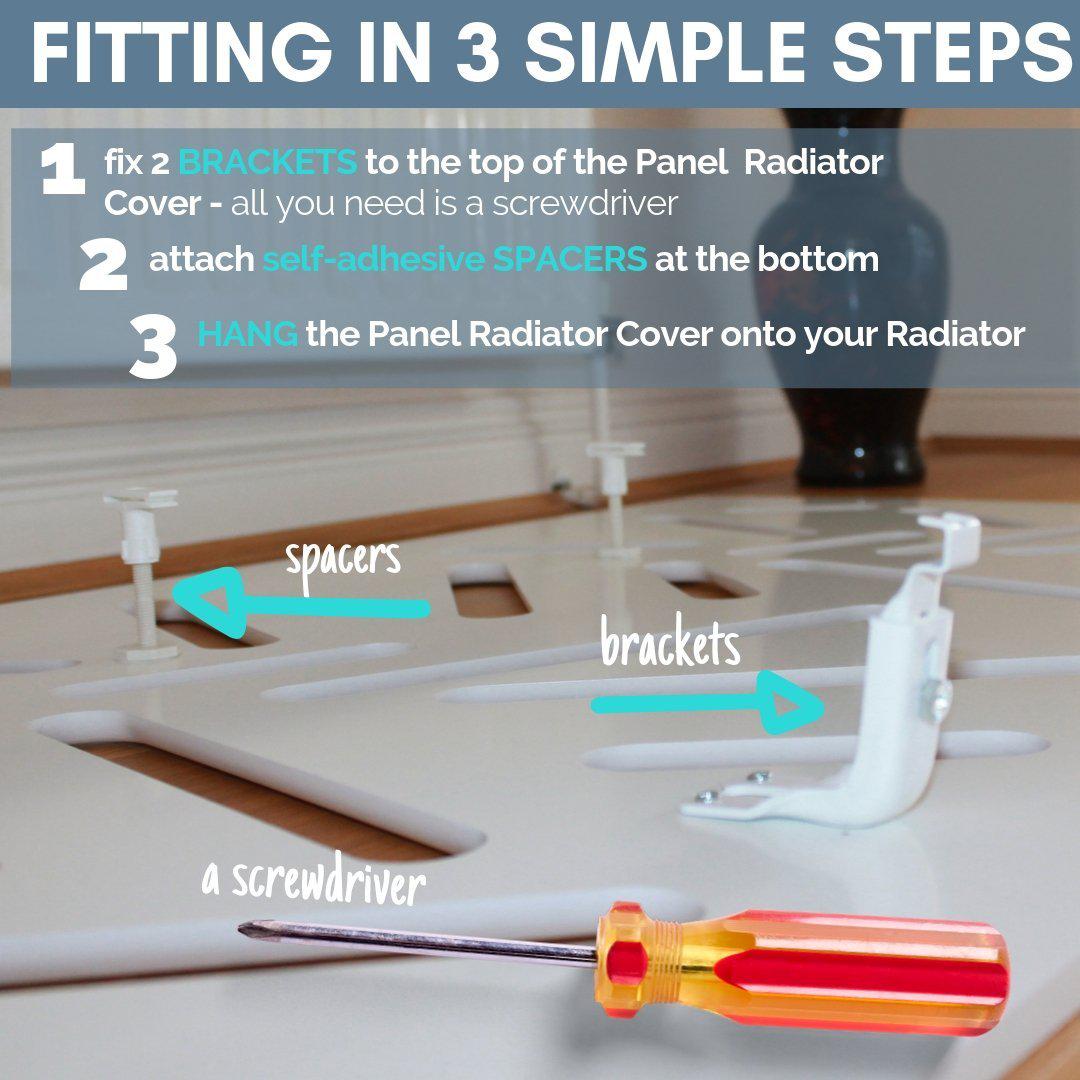 FITTING IN 3 SIMPLE STEPS

1 fix 2 BRACKETS to the top of the Panel Radiator Cover - all you need is a screwdriver

2 attach self-adhesive SPACERS at the bottom

3 HANG the Panel Radiator Cover onto your Radiator

spacers

brackets

a screwdriver