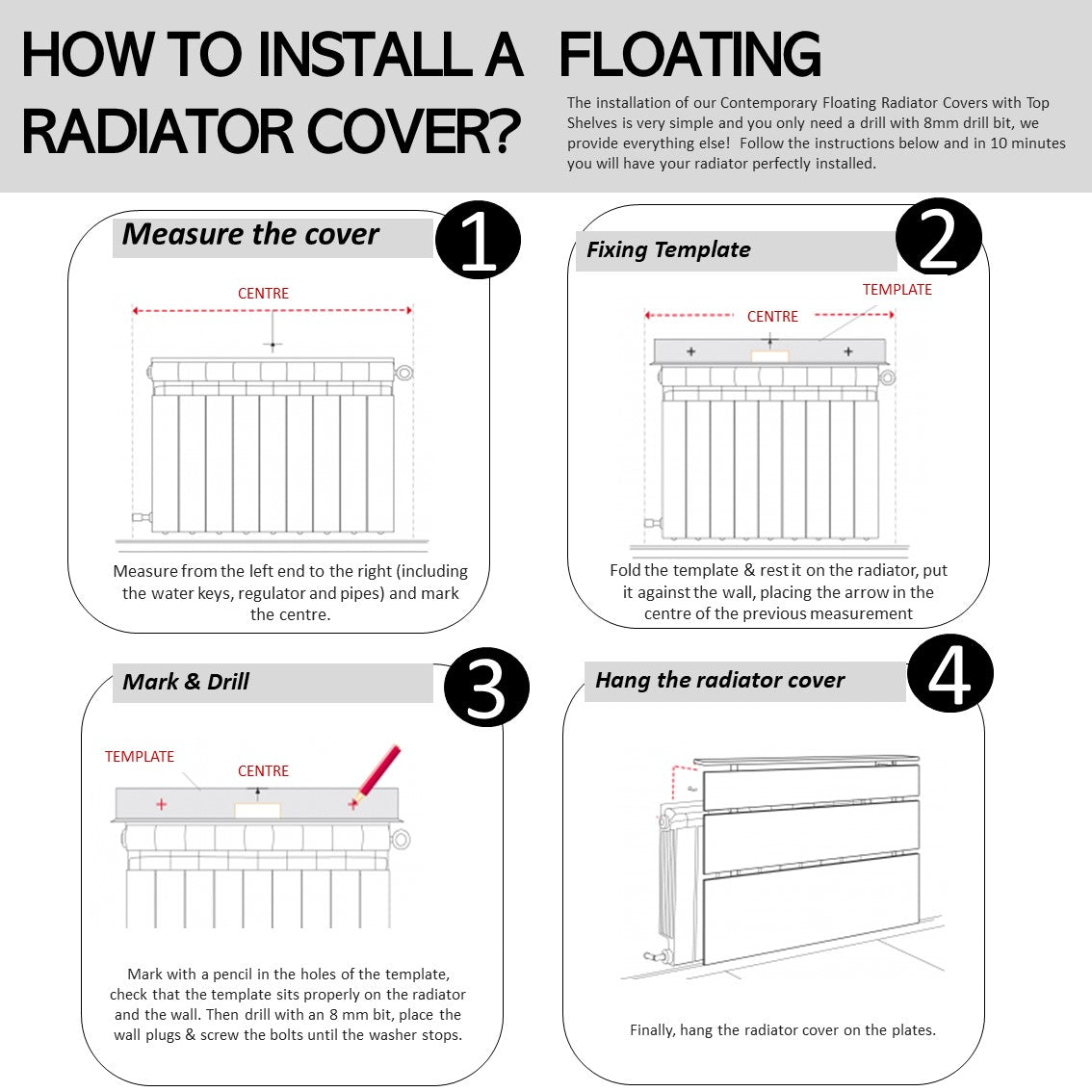 HOW TO INSTALL A FLOATING RADIATOR COVER?

The installation of our Contemporary Floating Radiator Covers with Top Shelves is very simple and you only need a drill with 8mm drill bit, we provide everything else! Follow the instructions below and in 10 minutes you will have your radiator perfectly installed.

Measure the cover

1

CENTRE

Measure from the left end to the right (including the water keys, regulator and pipes) and mark the centre.

Fixing Template

2

TEMPLATE

CENTRE

Fold the template & rest it on the radiator, put it against the wall, placing the arrow in the centre of the previous measurement

Mark & Drill

3

TEMPLATE

CENTRE

Mark with a pencil in the holes of the template, check that the template sits properly on the radiator and the wall. Then drill with an 8 mm bit, place the wall plugs & screw the bolts until the washer stops.

Hang the radiator cover

4

Finally, hang the radiator cover on the plates.