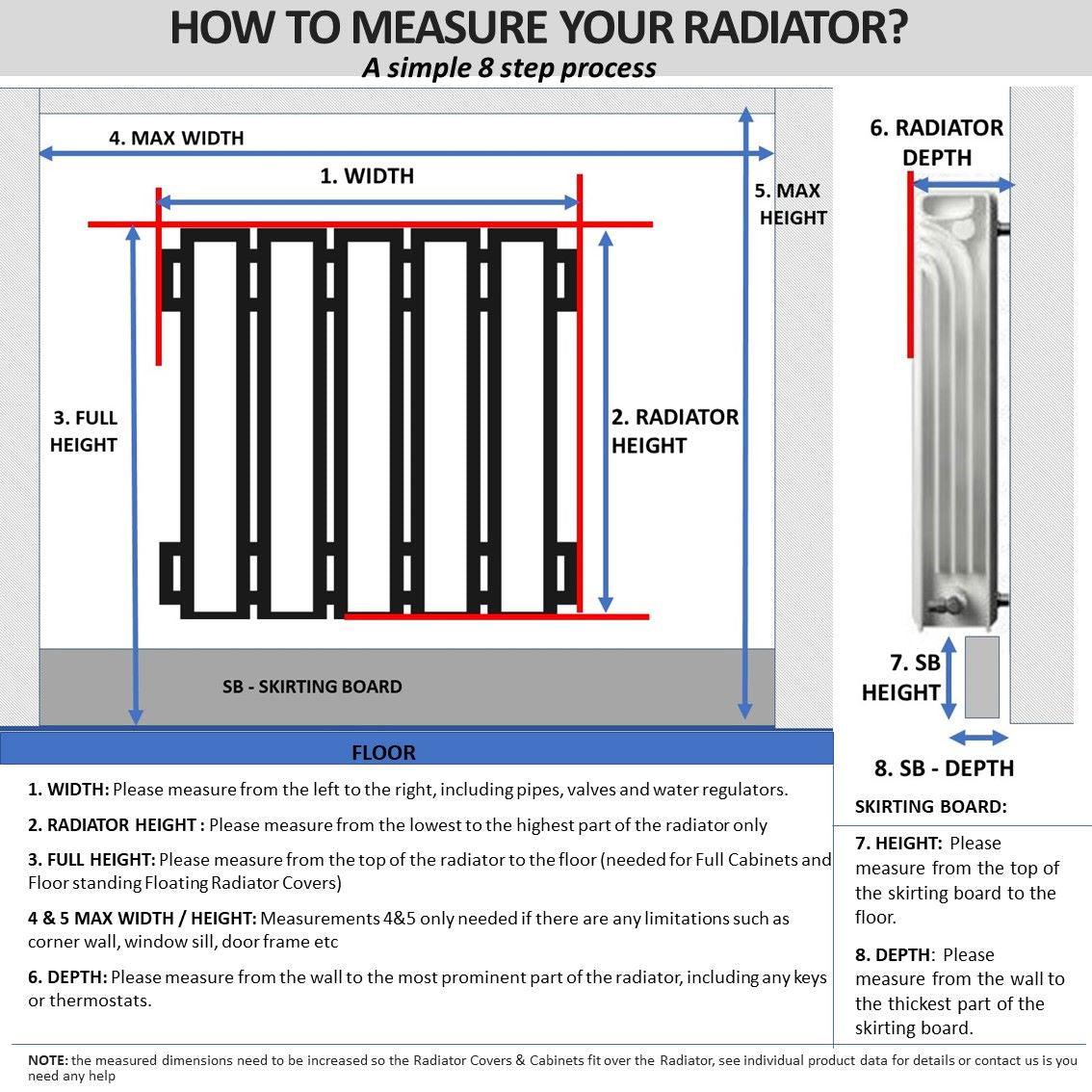 HOW TO MEASURE YOUR RADIATOR?
A simple 8 step process

4. MAX WIDTH

1. WIDTH

5. MAX HEIGHT

3. FULL HEIGHT

2. RADIATOR HEIGHT

SB - SKIRTING BOARD

FLOOR

6. RADIATOR DEPTH

7. SB HEIGHT

8. SB - DEPTH

1. WIDTH: Please measure from the left to the right, including pipes, valves and water regulators.

2. RADIATOR HEIGHT : Please measure from the lowest to the highest part of the radiator only

3. FULL HEIGHT: Please measure from the top of the radiator to the floor (needed for Full Cabinets and Floor standing Floating Radiator Covers)

4 & 5 MAX WIDTH / HEIGHT: Measurements 4&5 only needed if there are any limitations such as corner wall, window sill, door frame etc

6. DEPTH: Please measure from the wall to the most prominent part of the radiator, including any keys or thermostats.

SKIRTING BOARD:

7. HEIGHT: Please measure from the top of the skirting board to the floor.

8. DEPTH: Please measure from the wall to the thickest part of the skirting board.

NOTE: the measured dimensions need to be increased so the Radiator Covers & Cabinets fit over the Radiator, see individual product data for details or contact us is you need any help