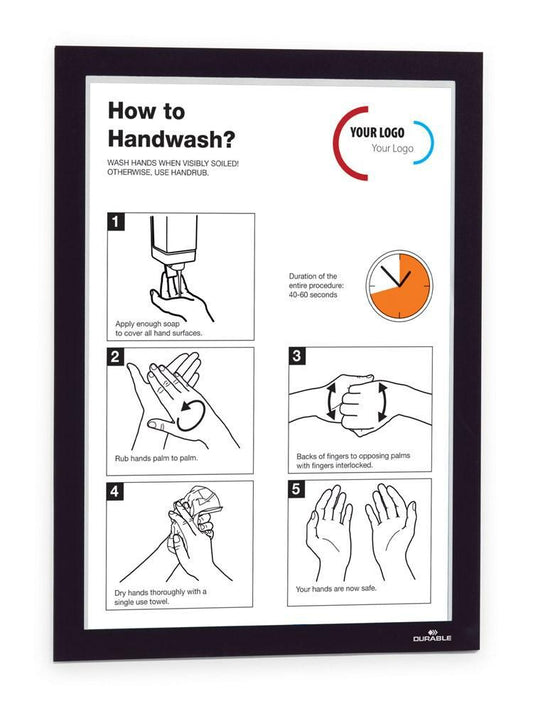 How to Handwash?

WASH HANDS WHEN VISIBLY SOILED! OTHERWISE, USE HANDRUB.

YOUR LOGO
Your Logo

1
Apply enough soap to cover all hand surfaces.

Duration of the entire procedure: 40-60 seconds

2
Rub hands palm to palm.

3
Backs of fingers to opposing palms with fingers interlocked.

4
Dry hands thoroughly with a single use towel.

5
Your hands are now safe.

DURABLE