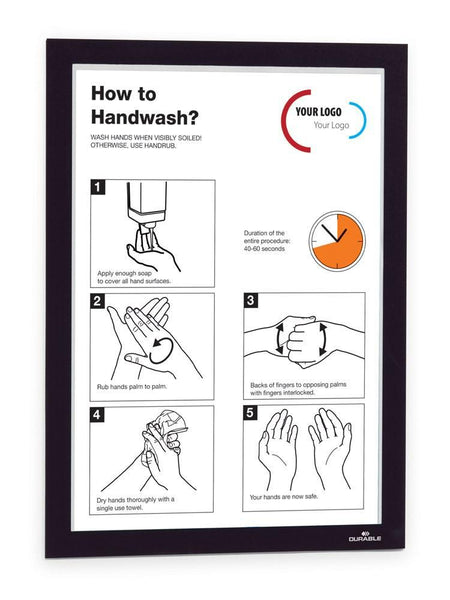 How to Handwash?

WASH HANDS WHEN VISIBLY SOILED! OTHERWISE, USE HANDRUB.

YOUR LOGO
Your Logo

1
Apply enough soap to cover all hand surfaces.

Duration of the entire procedure: 40-60 seconds

2
Rub hands palm to palm.

3
Backs of fingers to opposing palms with fingers interlocked.

4
Dry hands thoroughly with a single use towel.

5
Your hands are now safe.

DURABLE